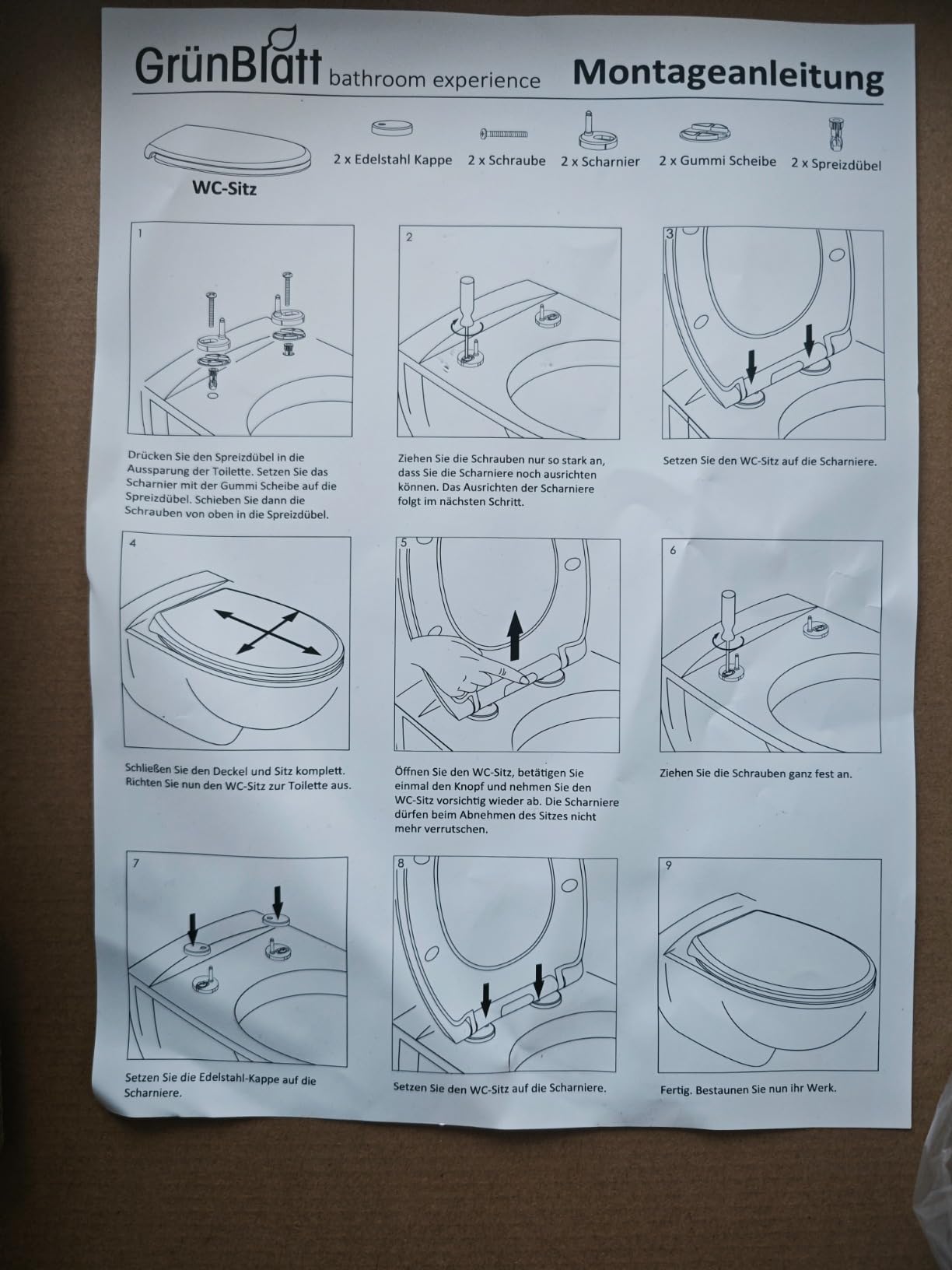 GrünBlatt bathroom experience

Montageanleitung

WC-Sitz

2 x Edelstahl Kappe

2 x Schraube

2 x Scharnier

2 x Gummi Scheibe

2 x Spreizdübel

1

Drücken Sie den Spreizdübel in die Aussparung der Toilette. Setzen Sie das Scharnier mit der Gummi Scheibe auf die Spreizdübel. Schieben Sie dann die Schrauben von oben in die Spreizdübel.

2

Ziehen Sie die Schrauben nur so stark an, dass Sie die Scharniere noch ausrichten können. Das Ausrichten der Scharniere folgt im nächsten Schritt.

3

Setzen Sie den WC-Sitz auf die Scharniere.

4

Schließen Sie den Deckel und Sitz komplett. Richten Sie nun den WC-Sitz zur Toilette aus.

5

Öffnen Sie den WC-Sitz, betätigen Sie einmal den Knopf und nehmen Sie den WC-Sitz vorsichtig wieder ab. Die Scharniere dürfen beim Abnehmen des Sitzes nicht mehr verrutschen.

6

Ziehen Sie die Schrauben ganz fest an.

7

Setzen Sie die Edelstahl-Kappe auf die Scharniere.

8

Setzen Sie den WC-Sitz auf die Scharniere.

9

Fertig. Bestaunen Sie nun ihr Werk.