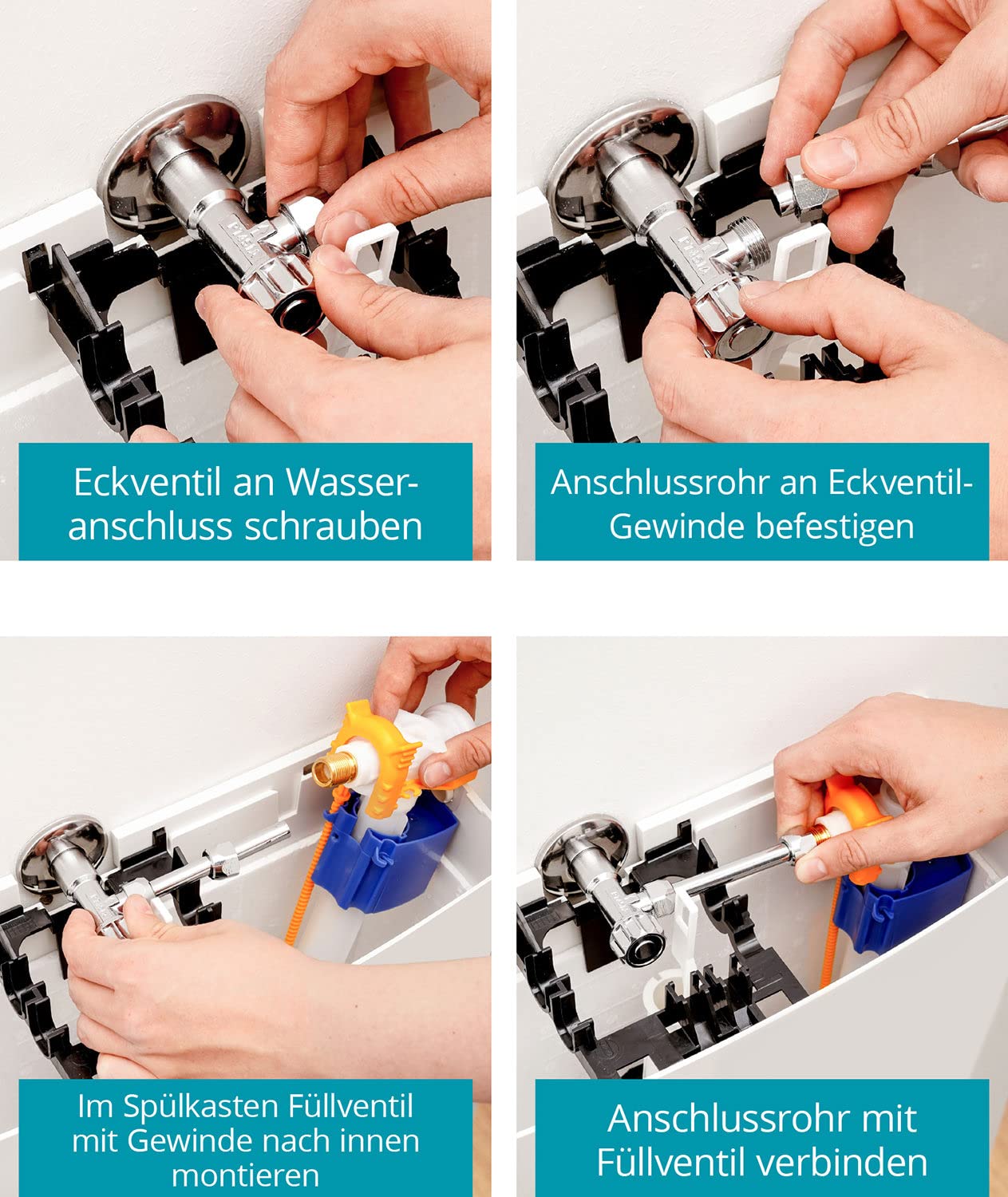 Eckventil an Wasseranschluss schrauben

Anschlussrohr an Eckventil-Gewinde befestigen

Im Spülkasten Füllventil mit Gewinde nach innen montieren

Anschlussrohr mit Füllventil verbinden